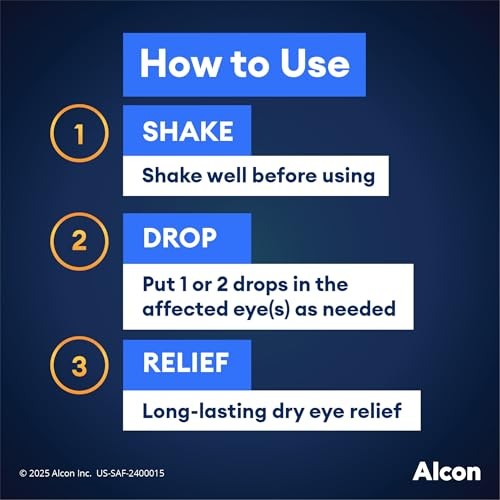 How to Use

1
SHAKE
Shake well before using

2
DROP
Put 1 or 2 drops in the affected eye(s) as needed

3
RELIEF
Long-lasting dry eye relief

© 2025 Alcon Inc. US-SAF-2400015

Alcon