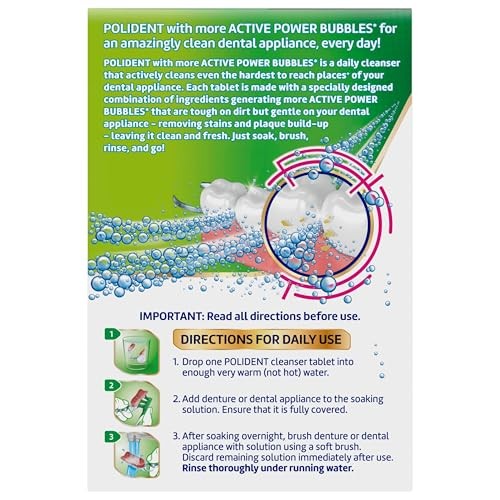 POLIDENT with more ACTIVE POWER BUBBLES* for an amazingly clean dental appliance, every day!

POLIDENT with more ACTIVE POWER BUBBLES* is a daily cleanser that actively cleans even the hardest to reach places* of your dental appliance. Each tablet is made with a specially designed combination of ingredients generating more ACTIVE POWER BUBBLES* that are tough on dirt but gentle on your dental appliance – removing stains and plaque build-up – leaving it clean and fresh. Just soak, brush, rinse, and go!

IMPORTANT: Read all directions before use.

DIRECTIONS FOR DAILY USE

1

1. Drop one POLIDENT cleanser tablet into enough very warm (not hot) water.

2

2. Add denture or dental appliance to the soaking solution. Ensure that it is fully covered.

3

3. After soaking overnight, brush denture or dental appliance with solution using a soft brush. Discard remaining solution immediately after use. Rinse thoroughly under running water.