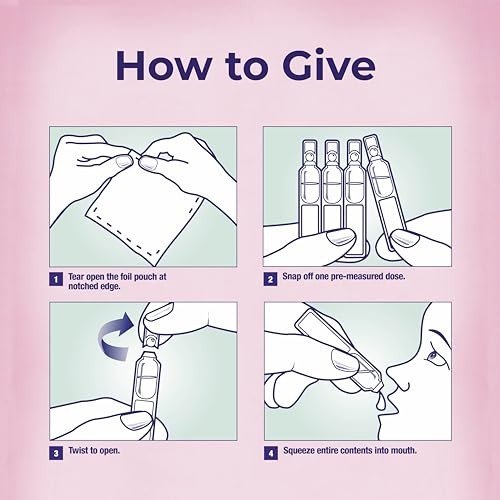 How to Give

1 Tear open the foil pouch at notched edge.

2 Snap off one pre-measured dose.

3 Twist to open.

4 Squeeze entire contents into mouth.