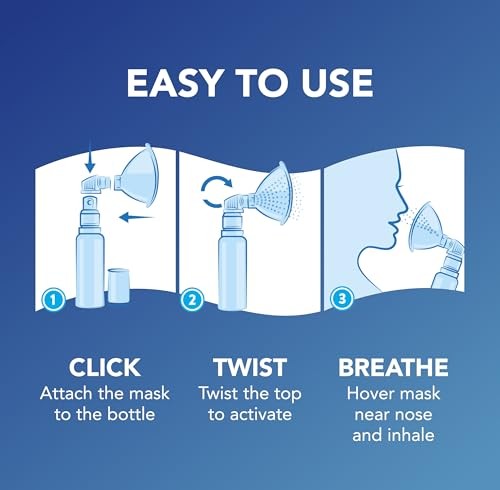 EASY TO USE

1

2

3

CLICK
Attach the mask to the bottle

TWIST
Twist the top to activate

BREATHE
Hover mask near nose and inhale