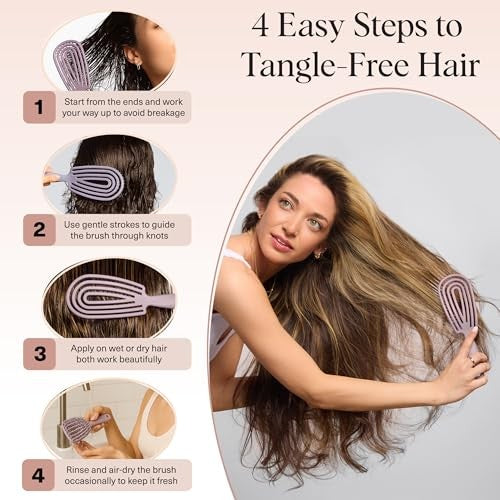 4 Easy Steps to Tangle-Free Hair

1 Start from the ends and work your way up to avoid breakage

2 Use gentle strokes to guide the brush through knots

3 Apply on wet or dry hair both work beautifully

4 Rinse and air-dry the brush occasionally to keep it fresh