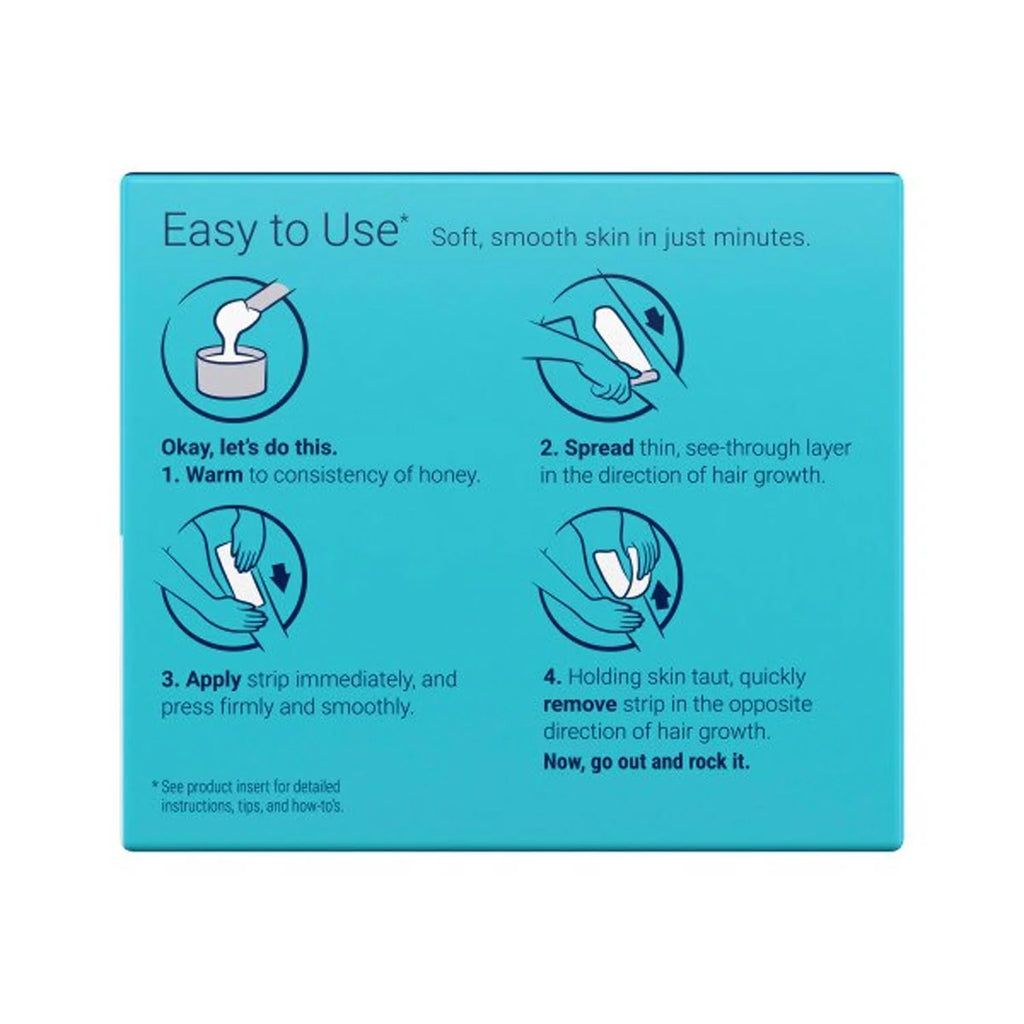 Easy to Use* Soft, smooth skin in just minutes.

Okay, let's do this.
1. Warm to consistency of honey.

2. Spread thin, see-through layer in the direction of hair growth.

3. Apply strip immediately, and press firmly and smoothly.

4. Holding skin taut, quickly remove strip in the opposite direction of hair growth.
Now, go out and rock it.

* See product insert for detailed instructions, tips, and how-to's.