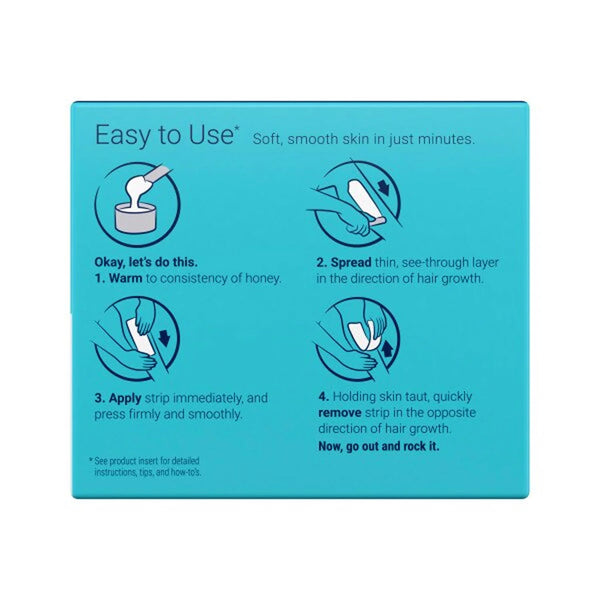 Easy to Use* Soft, smooth skin in just minutes.

Okay, let's do this.
1. Warm to consistency of honey.

2. Spread thin, see-through layer in the direction of hair growth.

3. Apply strip immediately, and press firmly and smoothly.

4. Holding skin taut, quickly remove strip in the opposite direction of hair growth.
Now, go out and rock it.

* See product insert for detailed instructions, tips, and how-to's.