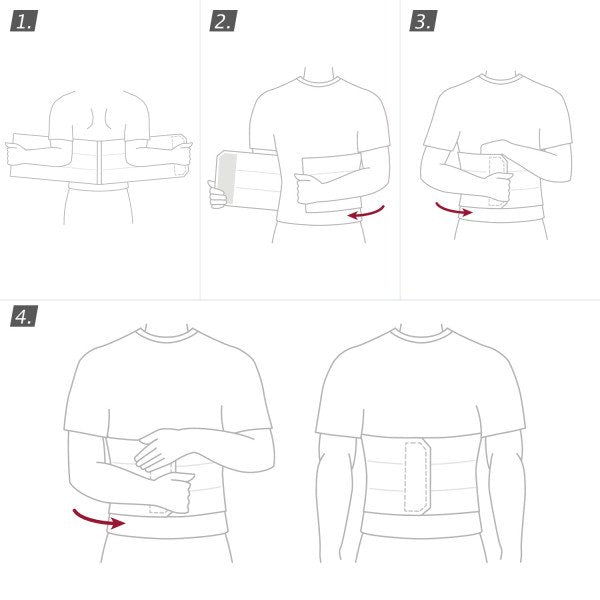 1.

2.

3.

4.