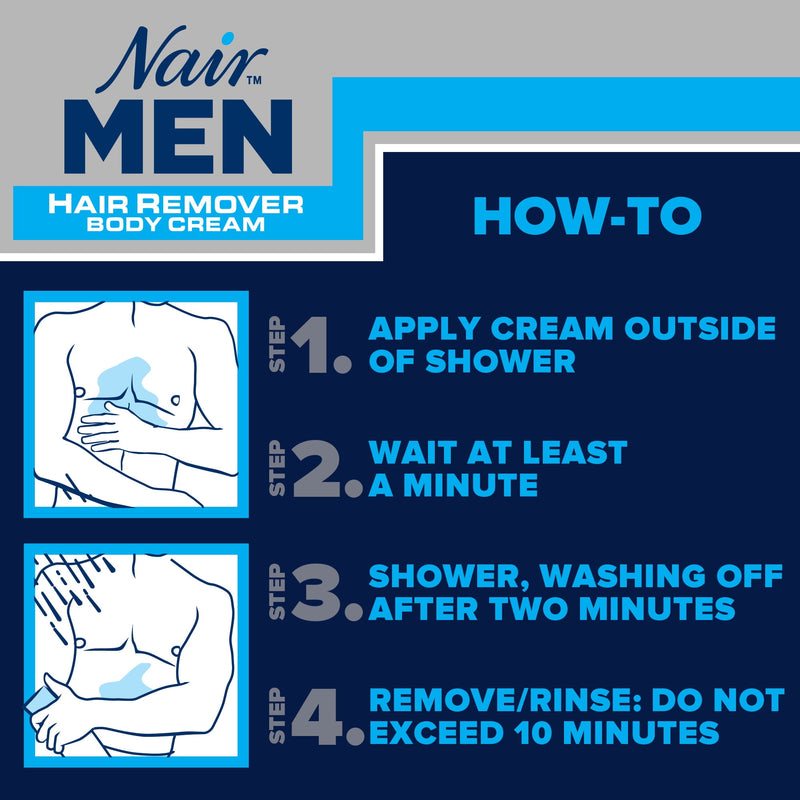 Nair™
MEN
HAIR REMOVER
BODY CREAM

HOW-TO

STEP 1. APPLY CREAM OUTSIDE OF SHOWER

STEP 2. WAIT AT LEAST A MINUTE

STEP 3. SHOWER, WASHING OFF AFTER TWO MINUTES

STEP 4. REMOVE/RINSE: DO NOT EXCEED 10 MINUTES