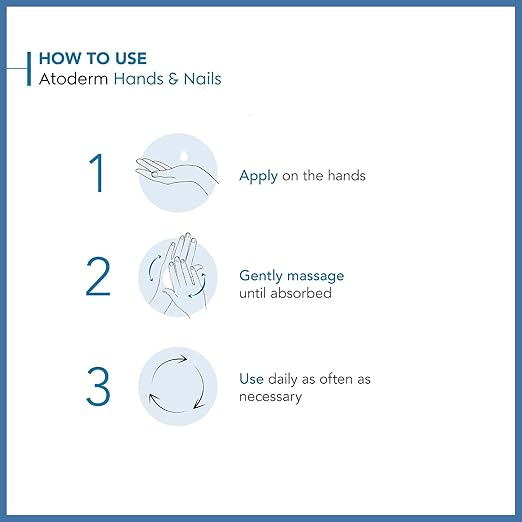 HOW TO USE
Atoderm Hands & Nails

1

Apply on the hands

2

Gently massage until absorbed

3

Use daily as often as necessary