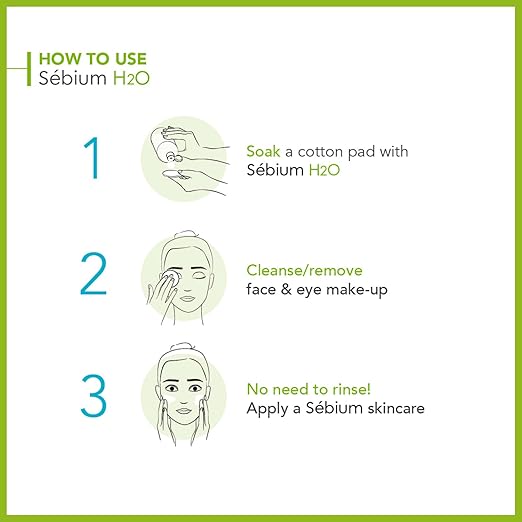 HOW TO USE
Sébium $H_2O$

1

Soak a cotton pad with Sébium $H_2O$

2

Cleanse/remove face & eye make-up

3

No need to rinse! Apply a Sébium skincare