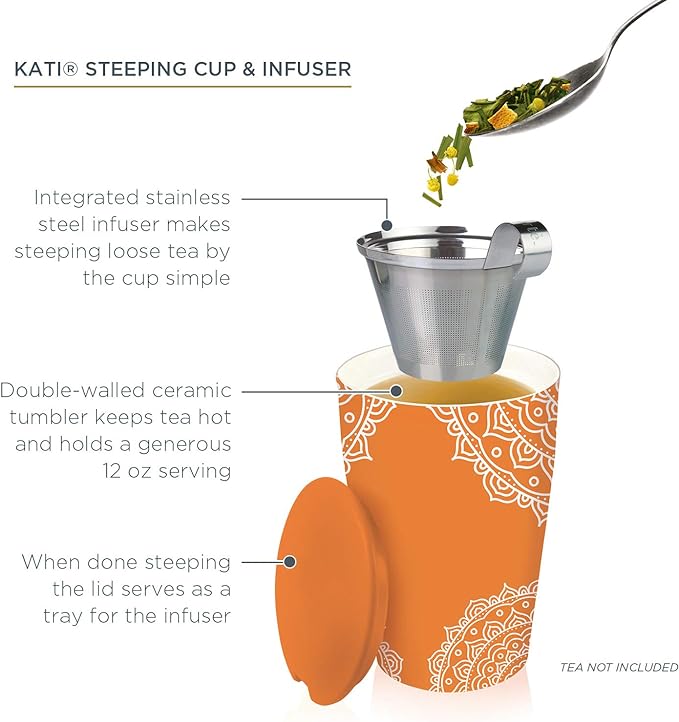 KATI® STEEPING CUP & INFUSER

Integrated stainless steel infuser makes steeping loose tea by the cup simple

Double-walled ceramic tumbler keeps tea hot and holds a generous 12 oz serving

When done steeping the lid serves as a tray for the infuser

TEA NOT INCLUDED