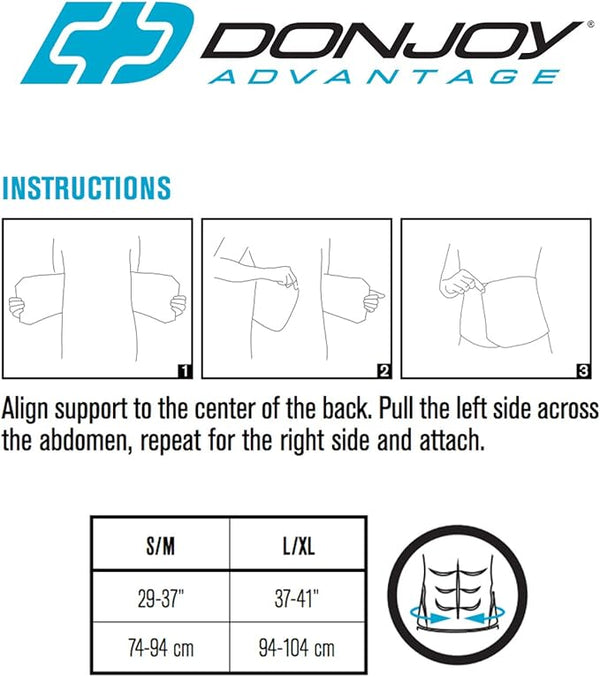 DONJOY®
ADVANTAGE

INSTRUCTIONS

1

2

3

Align support to the center of the back. Pull the left side across the abdomen, repeat for the right side and attach.

| S/M | L/XL |
|---|---|
| 29-37" | 37-41" |
| 74-94 cm | 94-104 cm |