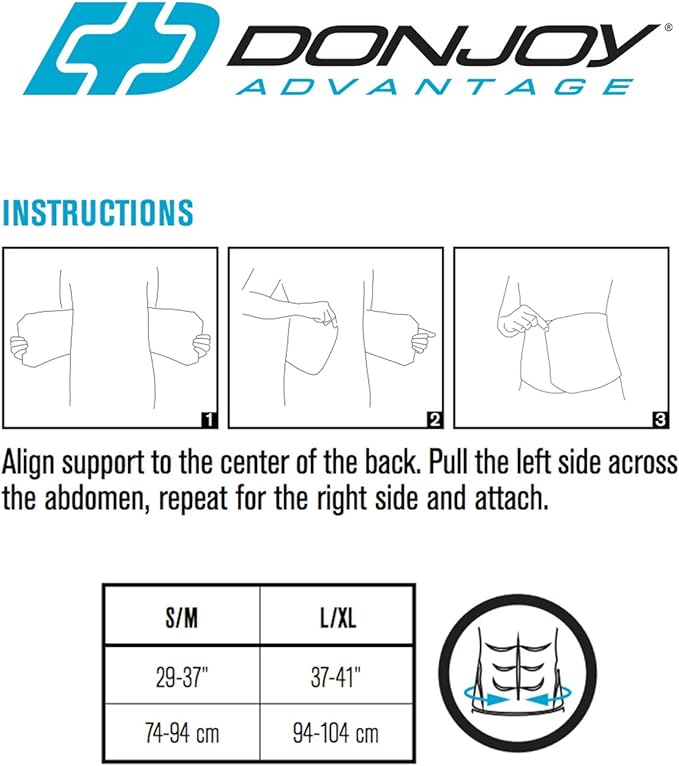 DONJOY®
ADVANTAGE

INSTRUCTIONS

1

2

3

Align support to the center of the back. Pull the left side across the abdomen, repeat for the right side and attach.

| S/M | L/XL |
|---|---|
| 29-37" | 37-41" |
| 74-94 cm | 94-104 cm |