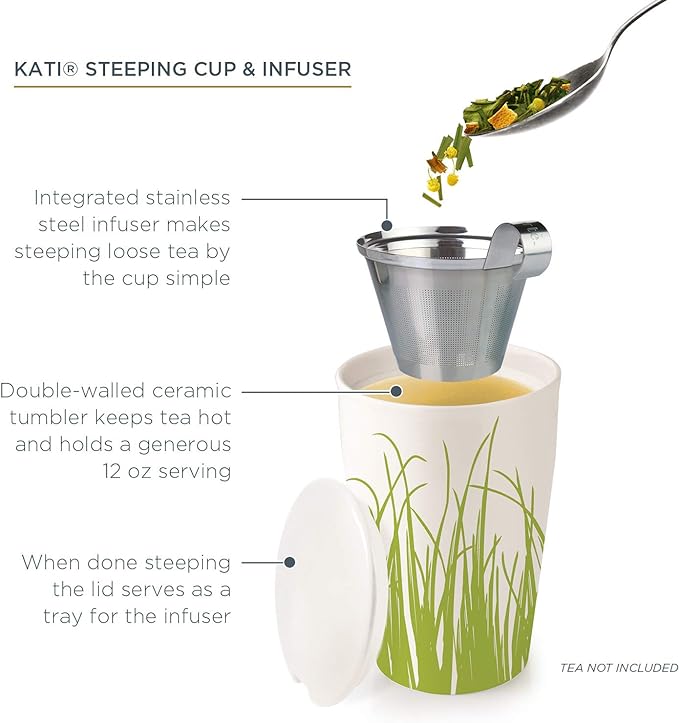 KATI® STEEPING CUP & INFUSER

Integrated stainless steel infuser makes steeping loose tea by the cup simple

Double-walled ceramic tumbler keeps tea hot and holds a generous 12 oz serving

When done steeping the lid serves as a tray for the infuser

TEA NOT INCLUDED