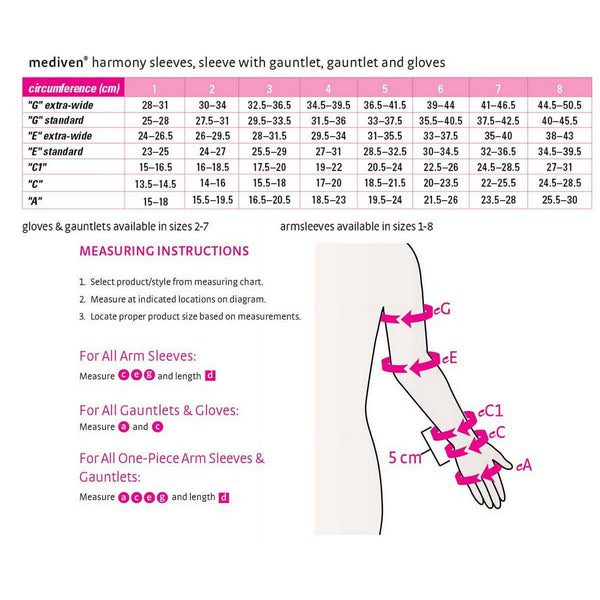 mediven® harmony sleeves, sleeve with gauntlet, gauntlet and gloves

| circumference (cm) | 1 | 2 | 3 | 4 | 5 | 6 | 7 | 8 |
|---|---|---|---|---|---|---|---|---|
| "G" extra-wide | 28–31 | 30–34 | 32.5–36.5 | 34.5–39.5 | 36.5–41.5 | 39–44 | 41–46.5 | 44.5–50.5 |
| "G" standard | 25–28 | 27.5–31 | 29.5–33.5 | 31.5–36 | 33–37.5 | 35.5–40.5 | 37.5–42.5 | 40–45.5 |
| "E" extra-wide | 24–26.5 | 26–29.5 | 28–31.5 | 29.5–34 | 31–35.5 | 33–37.5 | 35–40 | 38–43 |
| "E" standard | 23–25 | 24–27 | 25.5–29 | 27–31 | 28.5–32.5 | 30–34.5 | 32–36.5 | 34.5–39.5 |
| "C1" | 15–16.5 | 16–18.5 | 17.5–20 | 19–22 | 20.5–24 | 22.5–26 | 24.5–28.5 | 27–31 |
| "C" | 13.5–14.5 | 14–16 | 15.5–18 | 17–20 | 18.5–21.5 | 20–23.5 | 22–25.5 | 24.5–28.5 |
| "A" | 15–18 | 15.5–19.5 | 16.5–20.5 | 18.5–23 | 19.5–24 | 21.5–26 | 23.5–28 | 25.5–30 |

gloves & gauntlets available in sizes 2-7

armsleeves available in sizes 1-8

MEASURING INSTRUCTIONS

1. Select product/style from measuring chart.
2. Measure at indicated locations on diagram.
3. Locate proper product size based on measurements.

For All Arm Sleeves:
Measure c e g and length d

For All Gauntlets & Gloves:
Measure a and c

For All One-Piece Arm Sleeves & Gauntlets:
Measure a c e g and length d

cG
cE
cC1
cC
5 cm
cA