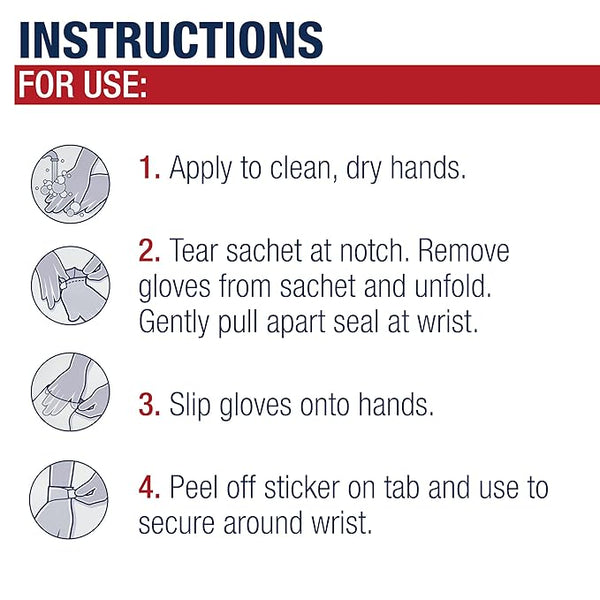 INSTRUCTIONS
FOR USE:

1. Apply to clean, dry hands.

2. Tear sachet at notch. Remove gloves from sachet and unfold. Gently pull apart seal at wrist.

3. Slip gloves onto hands.

4. Peel off sticker on tab and use to secure around wrist.