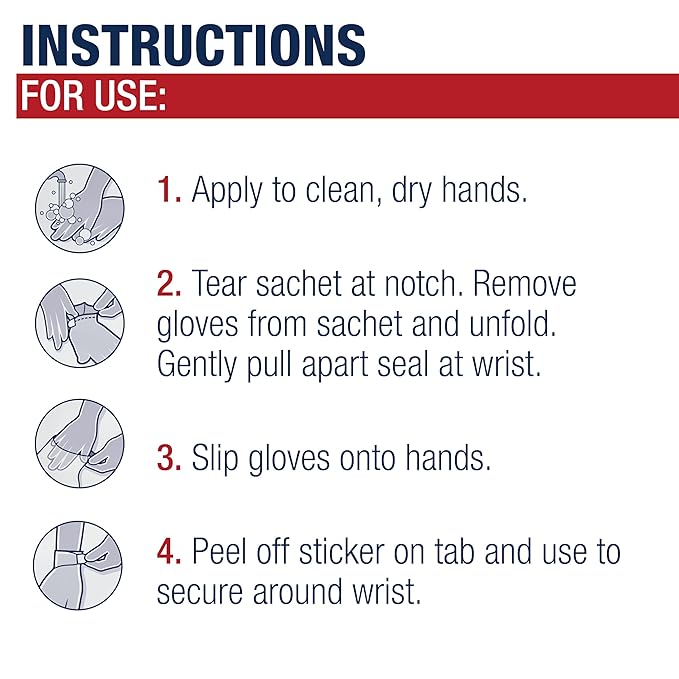 INSTRUCTIONS
FOR USE:

1. Apply to clean, dry hands.

2. Tear sachet at notch. Remove gloves from sachet and unfold. Gently pull apart seal at wrist.

3. Slip gloves onto hands.

4. Peel off sticker on tab and use to secure around wrist.