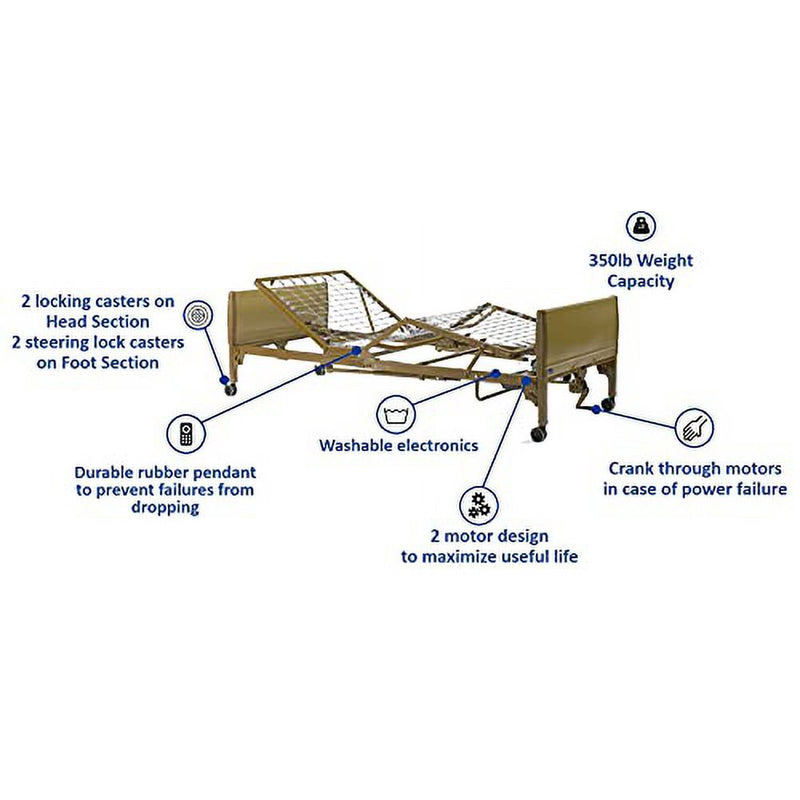 350lb Weight Capacity

2 locking casters on Head Section
2 steering lock casters on Foot Section

Washable electronics

Durable rubber pendant to prevent failures from dropping

Crank through motors in case of power failure

2 motor design to maximize useful life