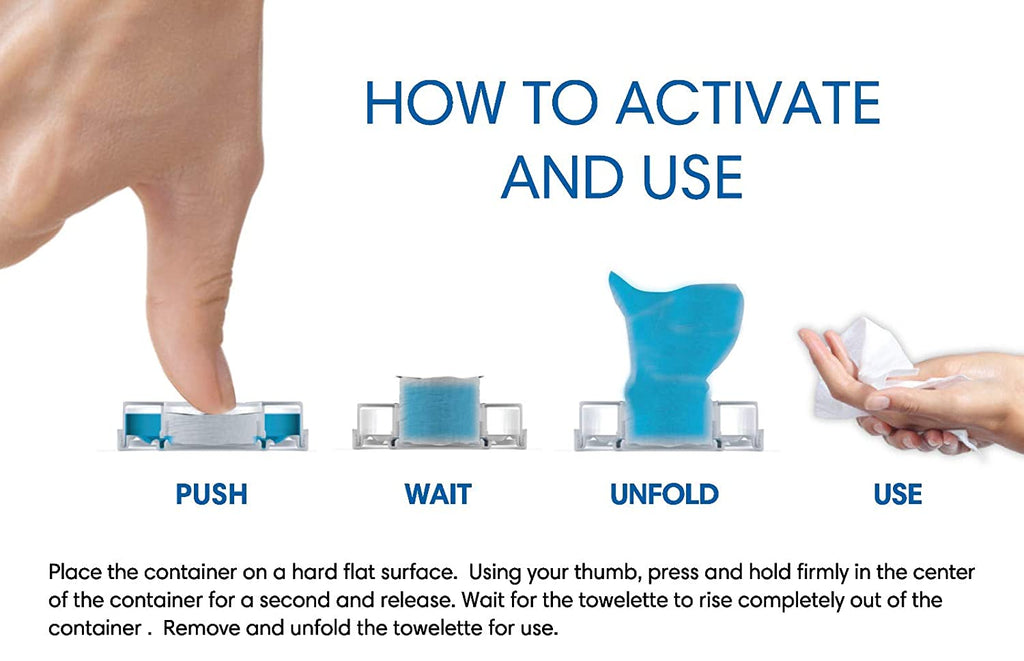 HOW TO ACTIVATE AND USE

PUSH

WAIT

UNFOLD

USE

Place the container on a hard flat surface. Using your thumb, press and hold firmly in the center of the container for a second and release. Wait for the towelette to rise completely out of the container . Remove and unfold the towelette for use.