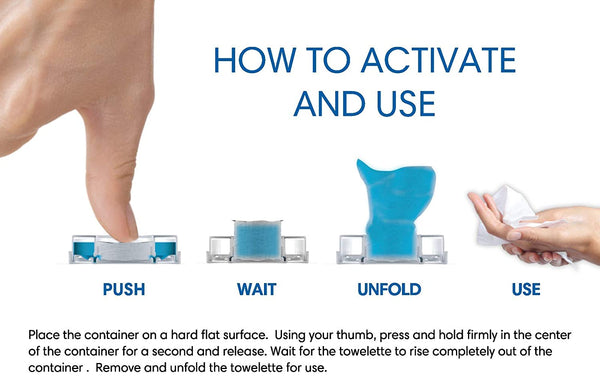 HOW TO ACTIVATE AND USE

PUSH

WAIT

UNFOLD

USE

Place the container on a hard flat surface. Using your thumb, press and hold firmly in the center of the container for a second and release. Wait for the towelette to rise completely out of the container . Remove and unfold the towelette for use.